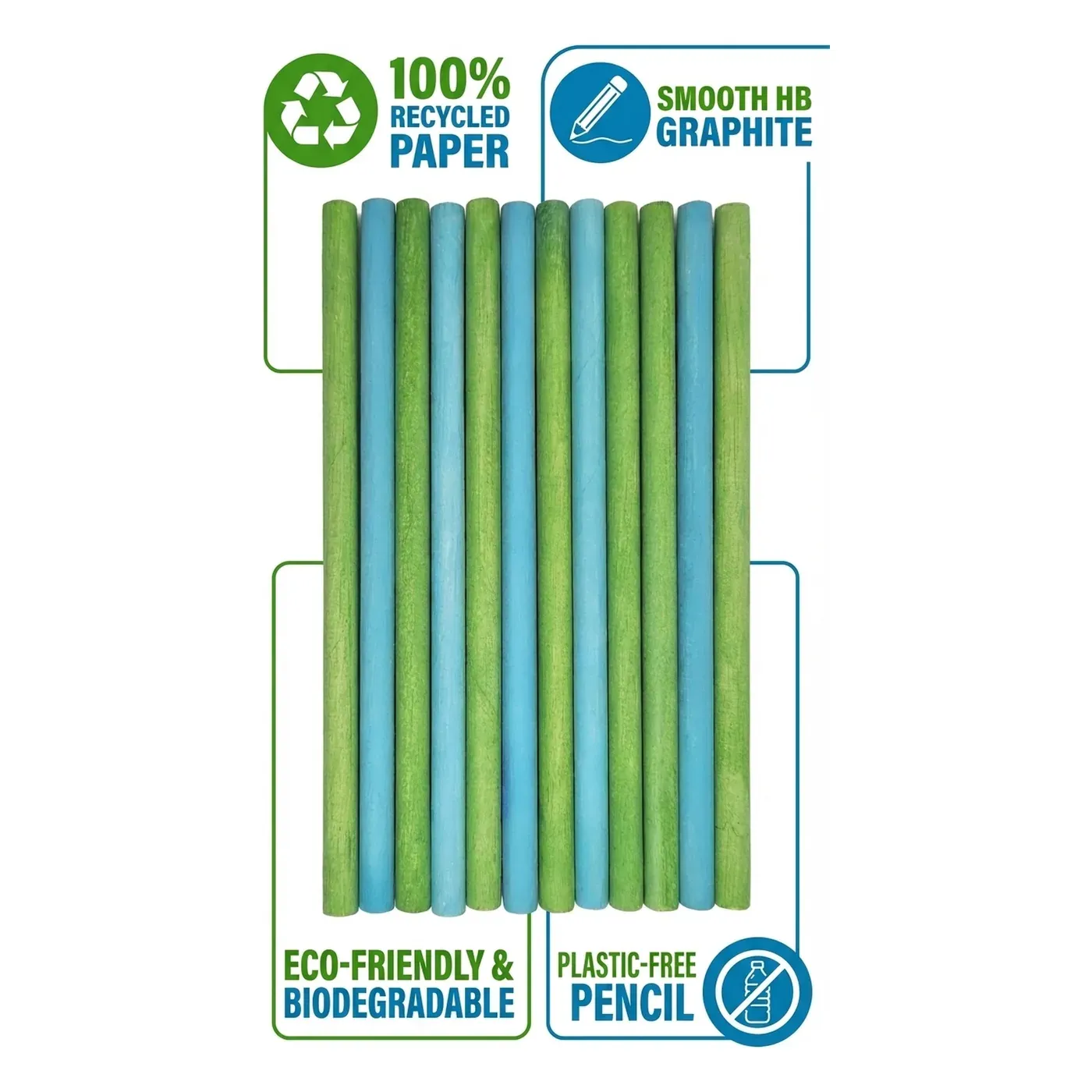 100%
RECYCLED
PAPER

SMOOTH HB
GRAPHITE

ECO-FRIENDLY &
BIODEGRADABLE

PLASTIC-FREE
PENCIL